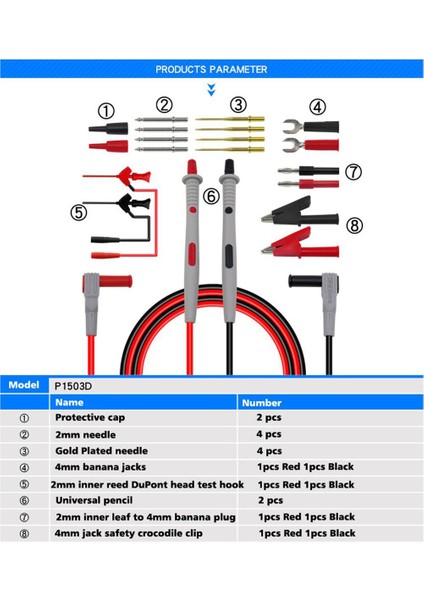 PRODUCTS PARAMETER

①
②
③
④
⑤
⑥
⑦
⑧

| Model | P1503D | |
|---|---|---|
| | Name | Number |
| ① | Protective cap | 2 pcs |
| ② | 2mm needle | 4 pcs |
| ③ | Gold Plated needle | 4 pcs |
| ④ | 4mm banana jacks | 1pcs Red 1pcs Black |
| ⑤ | 2mm inner reed DuPont head test hook | 1pcs Red 1pcs Black |
| ⑥ | Universal pencil | 2 pcs |
| ⑦ | 2mm inner leaf to 4mm banana plug | 1pcs Red 1pcs Black |
| ⑧ | 4mm jack safety crocodile clip | 1pcs Red 1pcs Black |