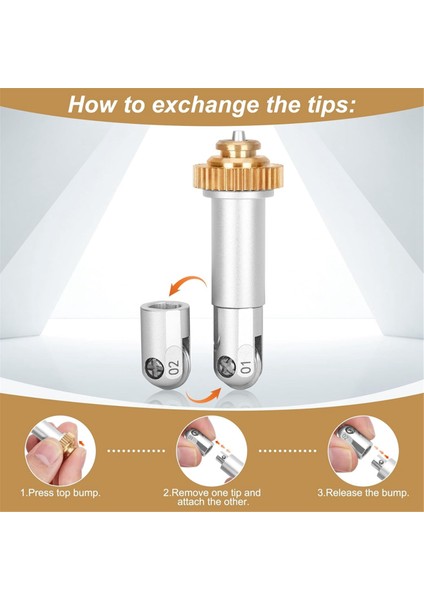 How to exchange the tips:

02

01

1.Press top bump.

2.Remove one tip and attach the other.

3.Release the bump.