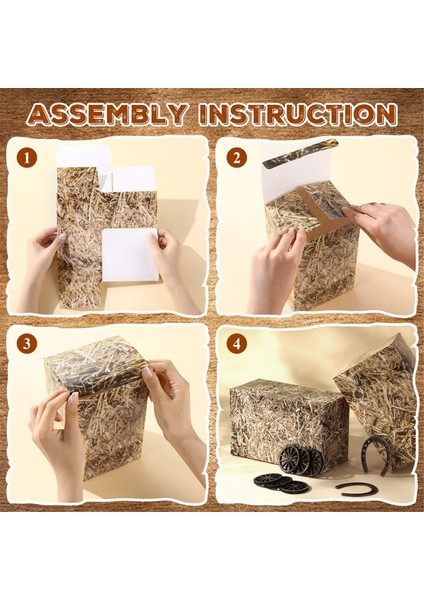 ASSEMBLY INSTRUCTION

1

2

3

4