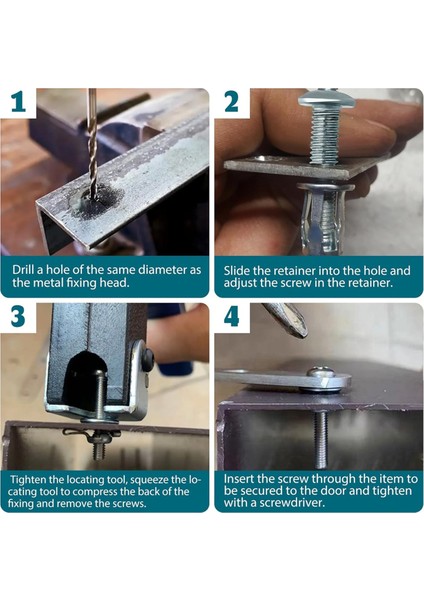 1

Drill a hole of the same diameter as the metal fixing head.

2

Slide the retainer into the hole and adjust the screw in the retainer.

3

Tighten the locating tool, squeeze the locating tool to compress the back of the fixing and remove the screws.

4

Insert the screw through the item to be secured to the door and tighten with a screwdriver.