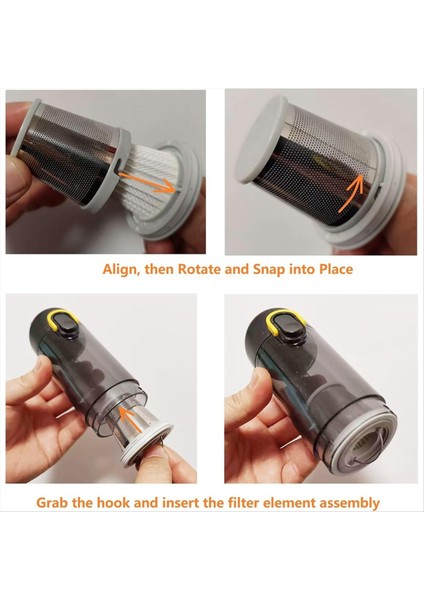 Align, then Rotate and Snap into Place

Grab the hook and insert the filter element assembly