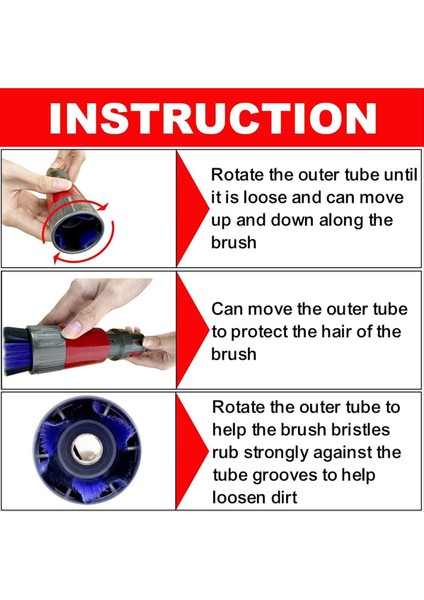 INSTRUCTION

Rotate the outer tube until it is loose and can move up and down along the brush

Can move the outer tube to protect the hair of the brush

Rotate the outer tube to help the brush bristles rub strongly against the tube grooves to help loosen dirt