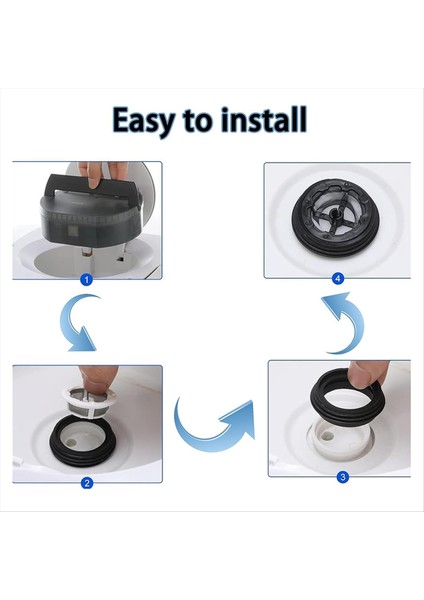 Easy to install

1

4

2

3