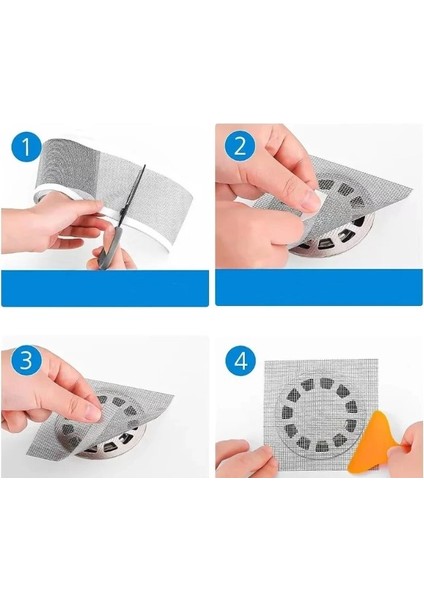 1

2

3

4