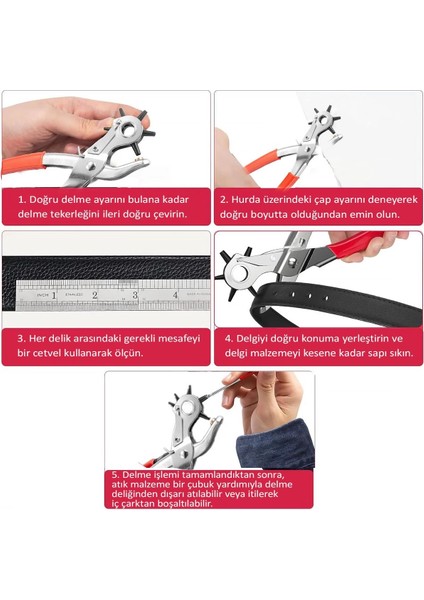 1. Doğru delme ayarını bulana kadar delme tekerleğini ileri doğru çevirin.

2. Hurda üzerindeki çap ayarını deneyerek doğru boyutta olduğundan emin olun.

INCH 1 STAINLESS 2 3 4

3. Her delik arasındaki gerekli mesafeyi bir cetvel kullanarak ölçün.

4. Delgiyi doğru konuma yerleştirin ve delgi malzemeyi kesene kadar sapı sıkın.

5. Delme işlemi tamamlandıktan sonra, atık malzeme bir çubuk yardımıyla delme deliğinden dışarı atılabilir veya itilerek iç çarktan boşaltılabilir.