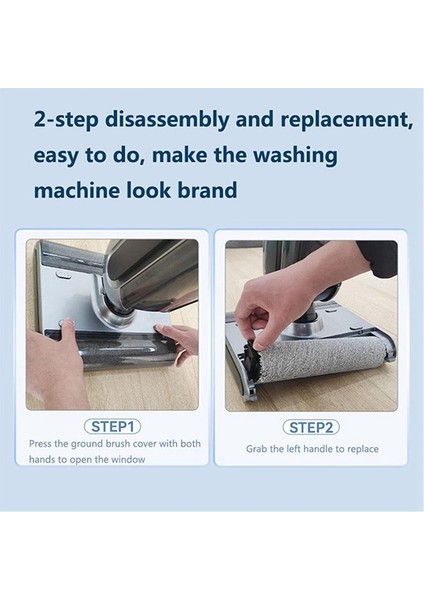 2-step disassembly and replacement, easy to do, make the washing machine look brand

STEP1
Press the ground brush cover with both hands to open the window

STEP2
Grab the left handle to replace