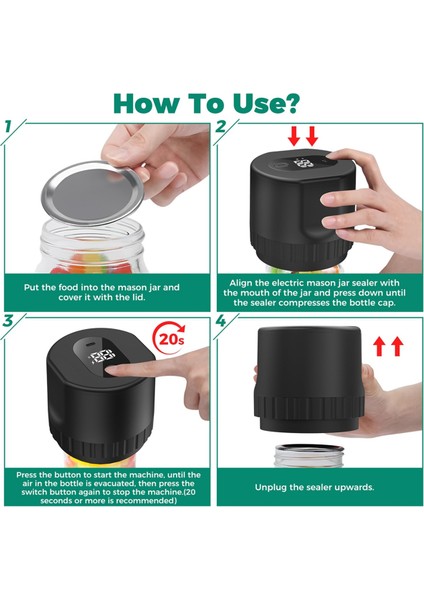 How To Use?

1

Put the food into the mason jar and cover it with the lid.

2

Align the electric mason jar sealer with the mouth of the jar and press down until the sealer compresses the bottle cap.

3

20s

Press the button to start the machine, until the air in the bottle is evacuated, then press the switch button again to stop the machine.(20 seconds or more is recommended)

4

Unplug the sealer upwards.