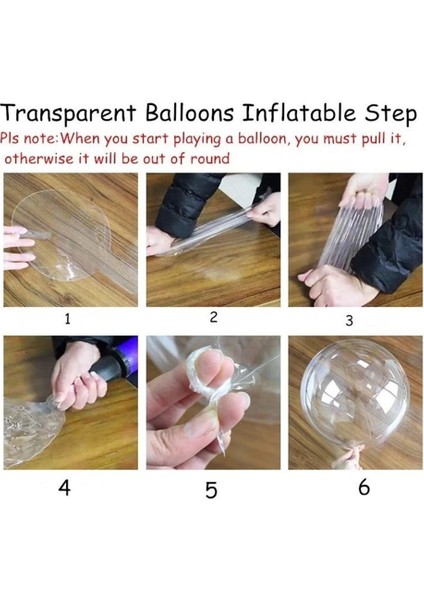 Transparent Balloons Inflatable Step
Pls note:When you start playing a balloon, you must pull it, otherwise it will be out of round

1
2
3
4
5
6