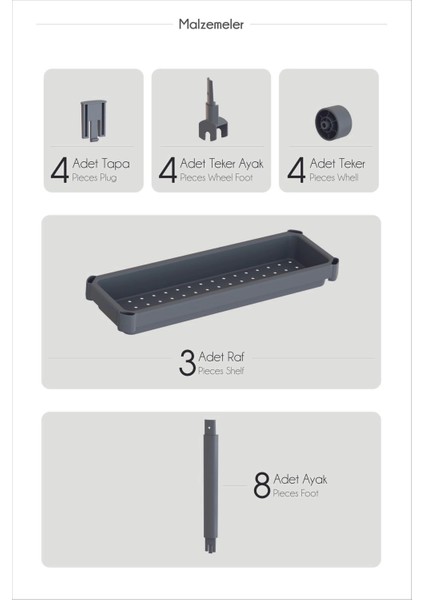 Malzemeler

4 Adet Tapa
Pieces Plug

4 Adet Teker Ayak
Pieces Wheel Foot

4 Adet Teker
Pieces Whell

3 Adet Raf
Pieces Shelf

8 Adet Ayak
Pieces Foot