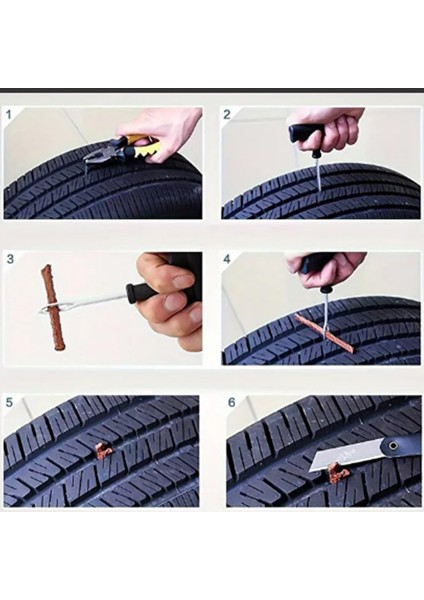 1

2

3

4

5

6