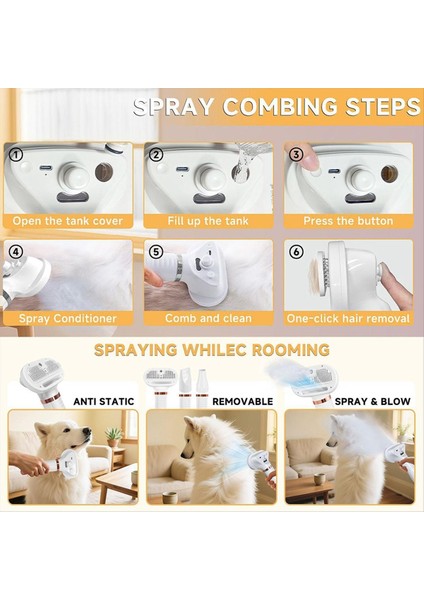 SPRAY COMBING STEPS

1 Open the tank cover

2 Fill up the tank

3 Press the button

4 Spray Conditioner

5 Comb and clean

6 One-click hair removal

SPRAYING WHILEC ROOMING

ANTI STATIC

REMOVABLE

SPRAY & BLOW