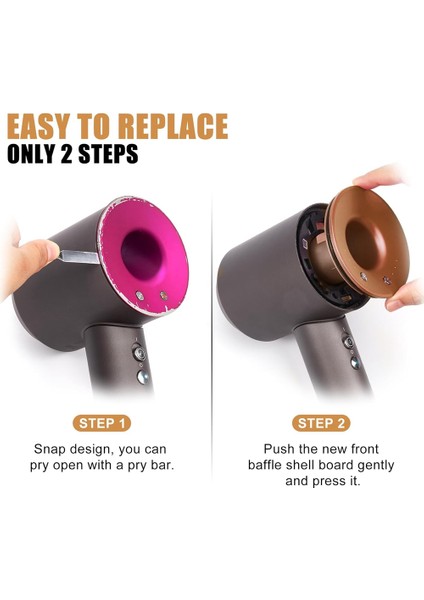 EASY TO REPLACE
ONLY 2 STEPS

STEP 1

Snap design, you can pry open with a pry bar.

STEP 2

Push the new front baffle shell board gently and press it.