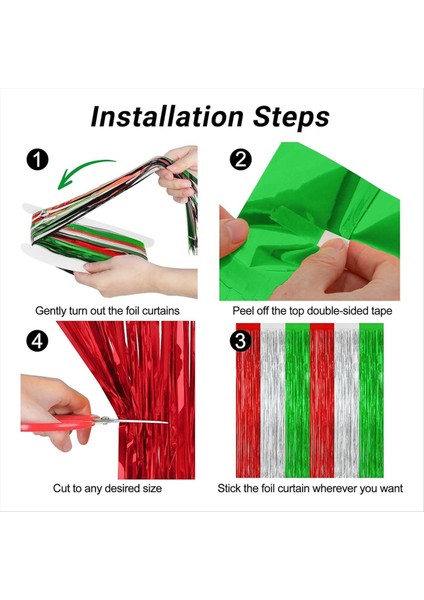 Installation Steps

1

Gently turn out the foil curtains

2

Peel off the top double-sided tape

4

Cut to any desired size

3

Stick the foil curtain wherever you want