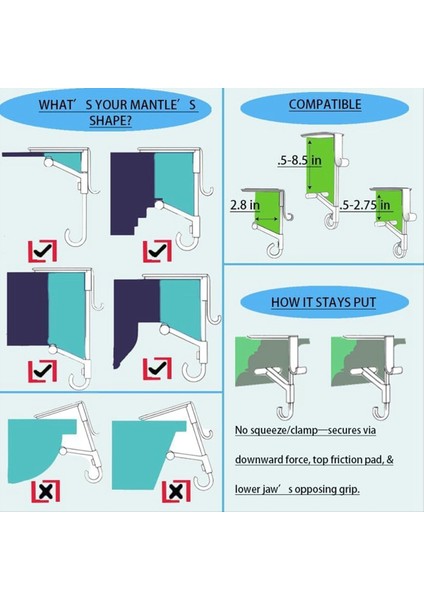 WHAT’ S YOUR MANTLE’ S SHAPE?

COMPATIBLE

.5-8.5 in

2.8 in

.5-2.75 in

HOW IT STAYS PUT

No squeeze/clamp—secures via

downward force, top friction pad, &

lower jaw’ s opposing grip.