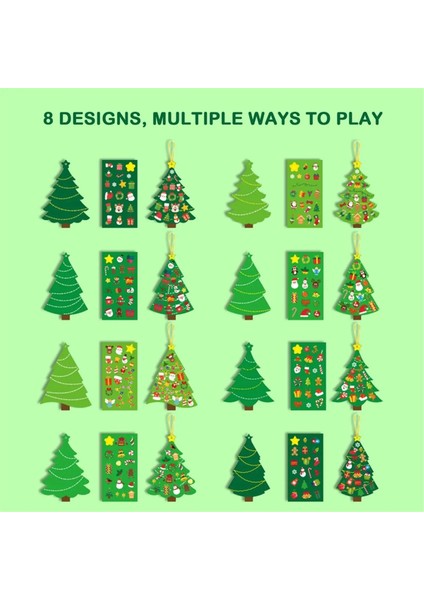 8 DESIGNS, MULTIPLE WAYS TO PLAY