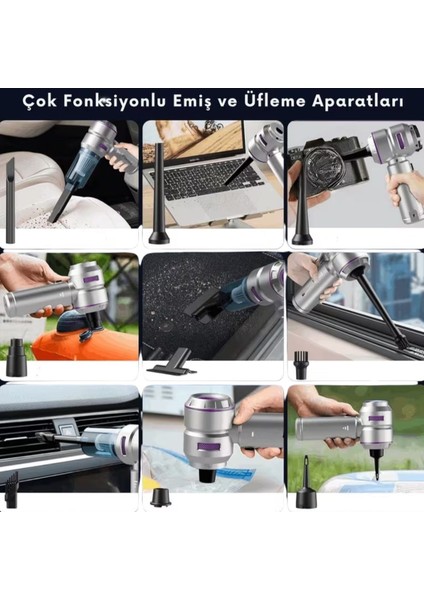 Çok Fonksiyonlu Emiş ve Üfleme Aparatları