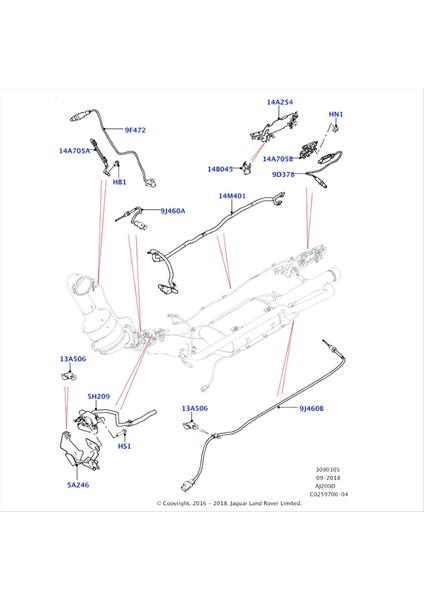 14A254

HN1

9F472

14A705A

14A705B

14B045

9D378

HB1

14M401

9J460A

13A506

5H209

13A506

9J460B

HS1

5A246

3090305
09-2018
AJ200D
C0259700-04

© Copyright, 2016 - 2018. Jaguar Land Rover Limited.