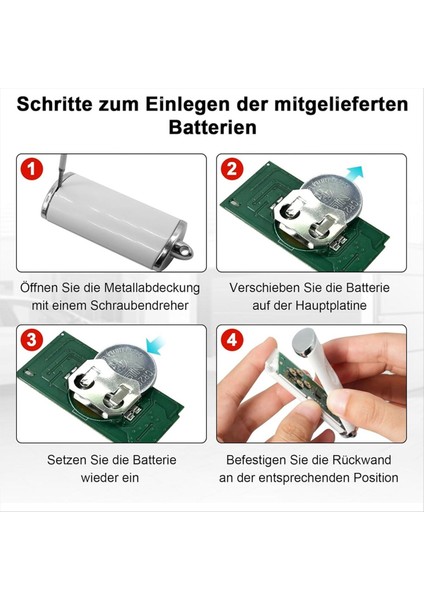 Schritte zum Einlegen der mitgelieferten Batterien

1

Öffnen Sie die Metallabdeckung mit einem Schraubendreher

2

Verschieben Sie die Batterie auf der Hauptplatine

3

Setzen Sie die Batterie wieder ein

4

Befestigen Sie die Rückwand an der entsprechenden Position