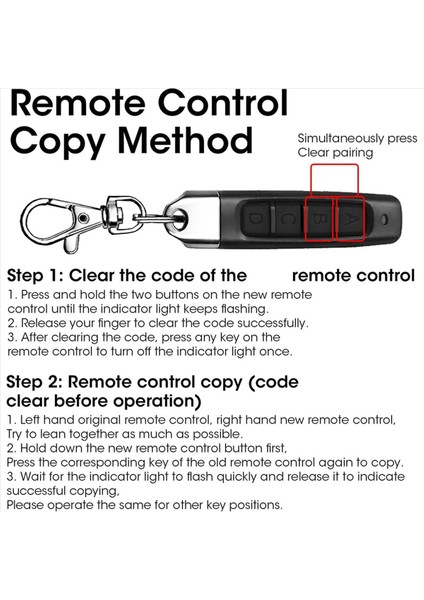 Remote Control Copy Method

Simultaneously press Clear pairing

D C B A

Step 1: Clear the code of the remote control

1. Press and hold the two buttons on the new remote control until the indicator light keeps flashing.
2. Release your finger to clear the code successfully.
3. After clearing the code, press any key on the remote control to turn off the indicator light once.

Step 2: Remote control copy (code clear before operation)

1. Left hand original remote control, right hand new remote control, Try to lean together as much as possible.
2. Hold down the new remote control button first,
Press the corresponding key of the old remote control again to copy.
3. Wait for the indicator light to flash quickly and release it to indicate successful copying,
Please operate the same for other key positions.