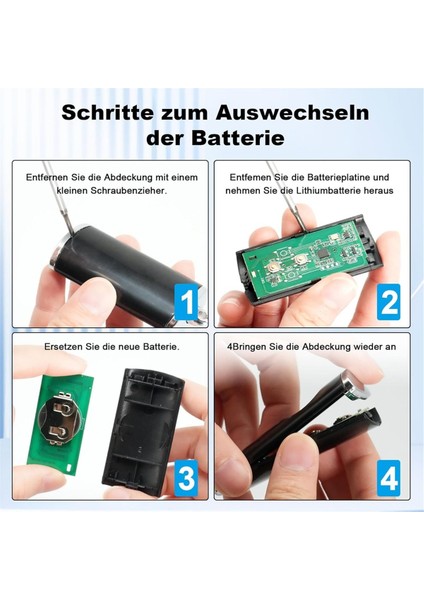 Schritte zum Auswechseln der Batterie

Entfernen Sie die Abdeckung mit einem kleinen Schraubenzieher.

1

Entfemen Sie die Batterieplatine und nehmen Sie die Lithiumbatterie heraus

2

Ersetzen Sie die neue Batterie.

3

4Bringen Sie die Abdeckung wieder an

4