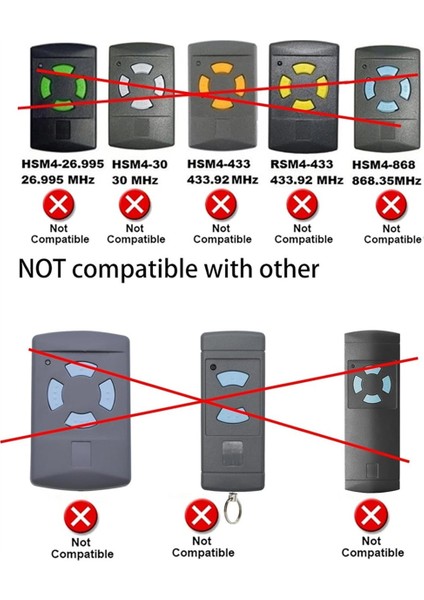 HSM4-26.995
26.995 MHz

Not Compatible

HSM4-30
30 MHz

Not Compatible

HSM4-433
433.92 MHz

Not Compatible

RSM4-433
433.92 MHz

Not Compatible

HSM4-868
868.35MHz

Not Compatible

NOT compatible with other

Not Compatible

Not Compatible

Not Compatible