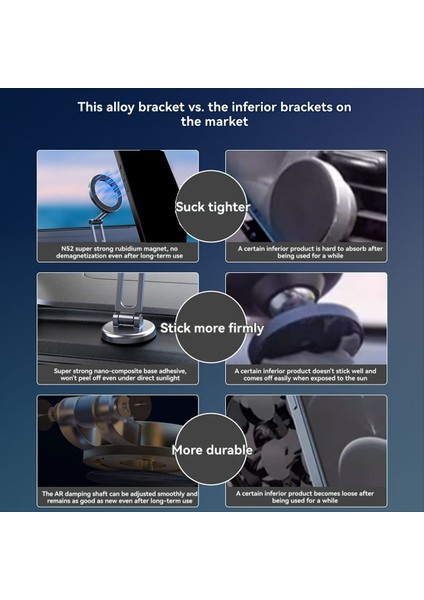 This alloy bracket vs. the inferior brackets on the market

Suck tighter

N52 super strong rubidium magnet, no demagnetization even after long-term use

A certain inferior product is hard to absorb after being used for a while

Stick more firmly

Super strong nano-composite base adhesive, won't peel off even under direct sunlight

A certain inferior product doesn't stick well and comes off easily when exposed to the sun

More durable

The AR damping shaft can be adjusted smoothly and remains as good as new even after long-term use

A certain inferior product becomes loose after being used for a while