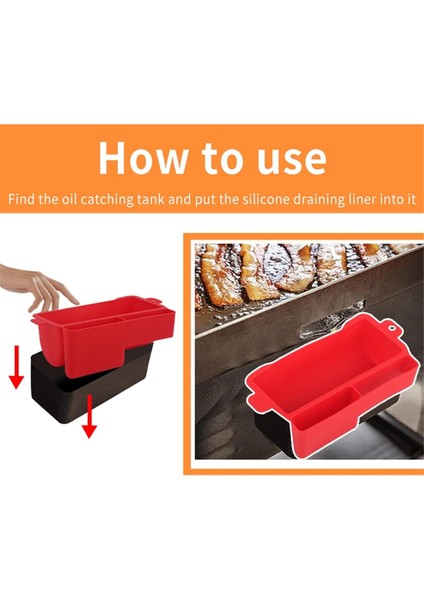 How to use

Find the oil catching tank and put the silicone draining liner into it