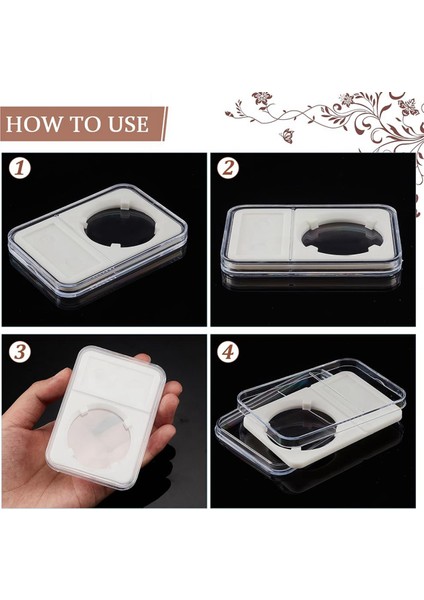 HOW TO USE

1

2

3

4