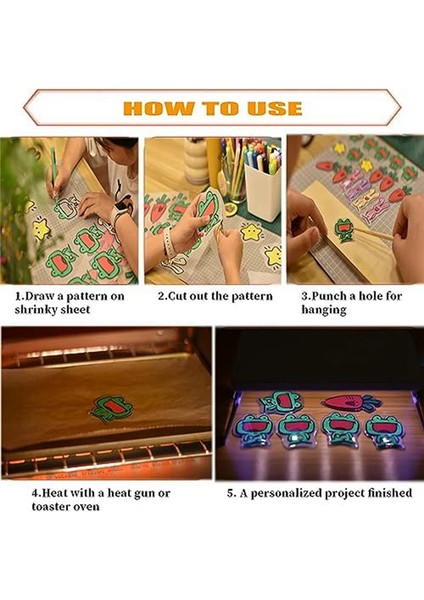 HOW TO USE

1.Draw a pattern on shrinky sheet

2.Cut out the pattern

3.Punch a hole for hanging

4.Heat with a heat gun or toaster oven

5. A personalized project finished