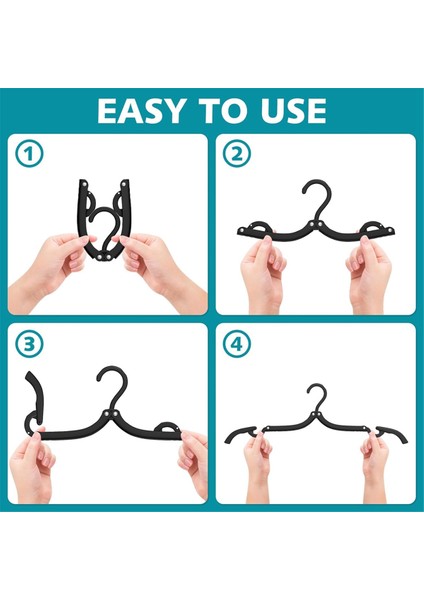 EASY TO USE

1

2

3

4