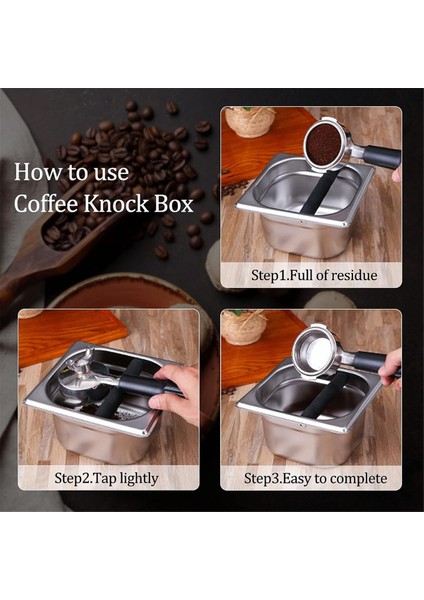 How to use
Coffee Knock Box

Step1.Full of residue

Step2.Tap lightly

Step3.Easy to complete