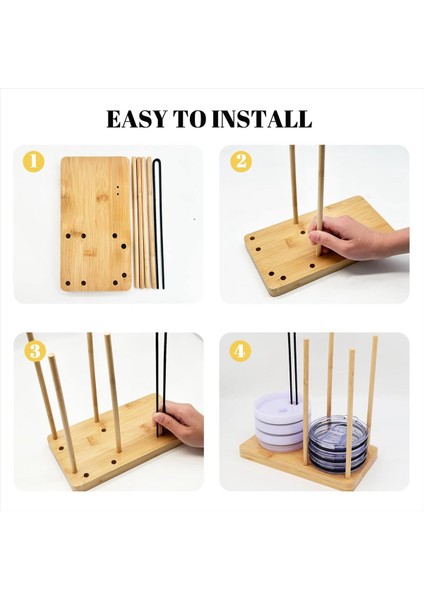 EASY TO INSTALL

1

2

3

4