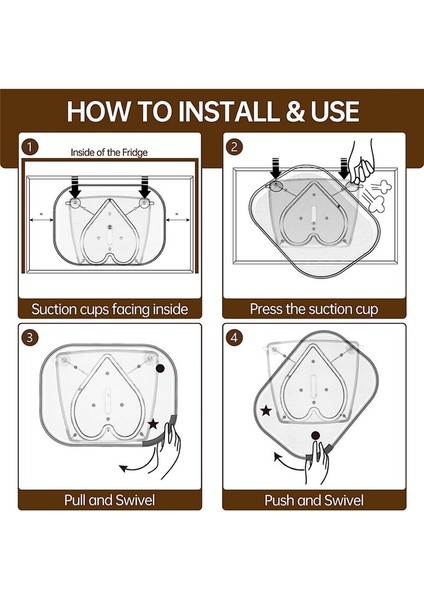 HOW TO INSTALL & USE

1

Inside of the Fridge

Suction cups facing inside

2

Press the suction cup

3

Pull and Swivel

4

Push and Swivel