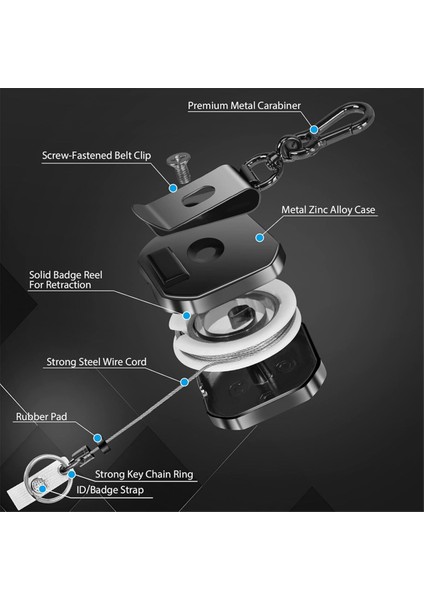 Premium Metal Carabiner

Screw-Fastened Belt Clip

Metal Zinc Alloy Case

Solid Badge Reel For Retraction

Strong Steel Wire Cord

Rubber Pad

Strong Key Chain Ring

ID/Badge Strap