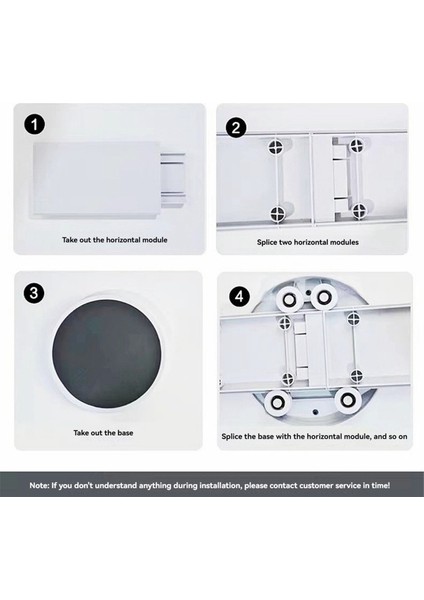 1
Take out the horizontal module

2
Splice two horizontal modules

3
Take out the base

4
Splice the base with the horizontal module, and so on

Note: If you don't understand anything during installation, please contact customer service in time!