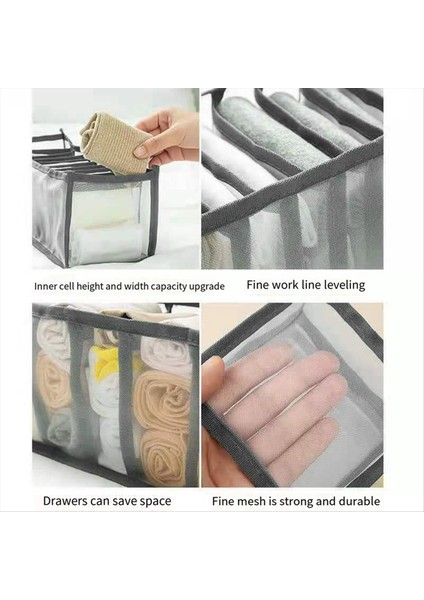 Inner cell height and width capacity upgrade

Fine work line leveling

Drawers can save space

Fine mesh is strong and durable