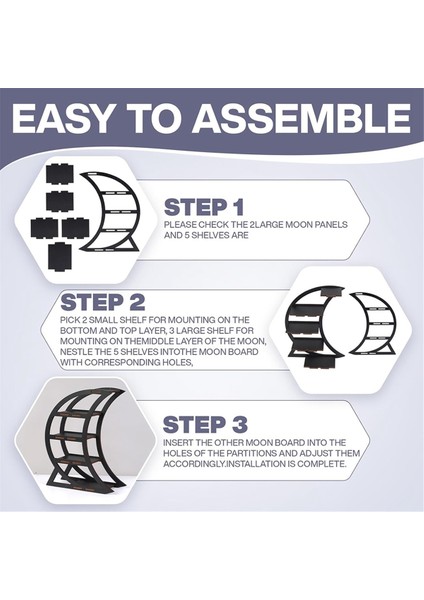 EASY TO ASSEMBLE

STEP 1
PLEASE CHECK THE 2LARGE MOON PANELS AND 5 SHELVES ARE

STEP 2
PICK 2 SMALL SHELF FOR MOUNTING ON THE BOTTOM AND TOP LAYER, 3 LARGE SHELF FOR MOUNTING ON THEMIDDLE LAYER OF THE MOON, NESTLE THE 5 SHELVES INTOTHE MOON BOARD WITH CORRESPONDING HOLES,

STEP 3
INSERT THE OTHER MOON BOARD INTO THE HOLES OF THE PARTITIONS AND ADJUST THEM ACCORDINGLY.INSTALLATION IS COMPLETE.