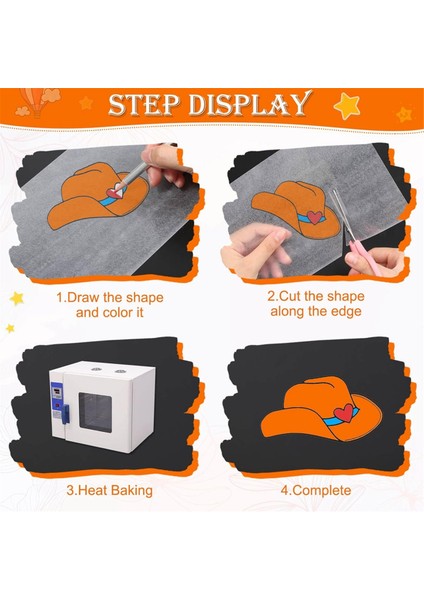 STEP DISPLAY

1.Draw the shape and color it

2.Cut the shape along the edge

3.Heat Baking

4.Complete