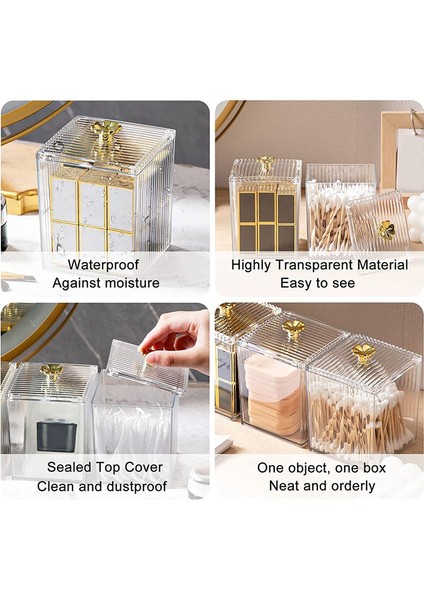 Waterproof
Against moisture

Highly Transparent Material
Easy to see

Sealed Top Cover
Clean and dustproof

One object, one box
Neat and orderly