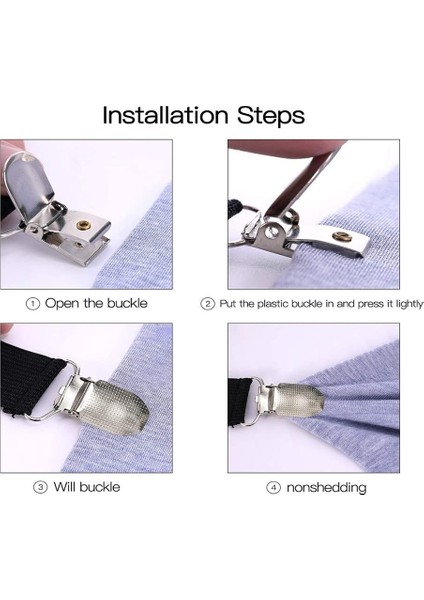 Installation Steps

① Open the buckle

② Put the plastic buckle in and press it lightly

③ Will buckle

④ nonshedding