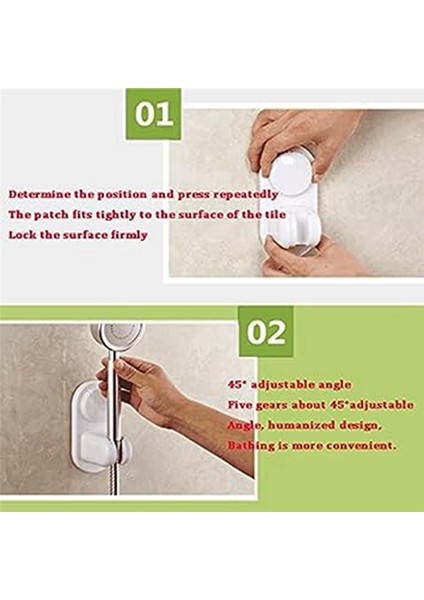 01

Determine the position and press repeatedly
The patch fits tightly to the surface of the tile
Lock the surface firmly

02

45° adjustable angle
Five gears about 45°adjustable
Angle, humanized design,
Bathing is more convenient.