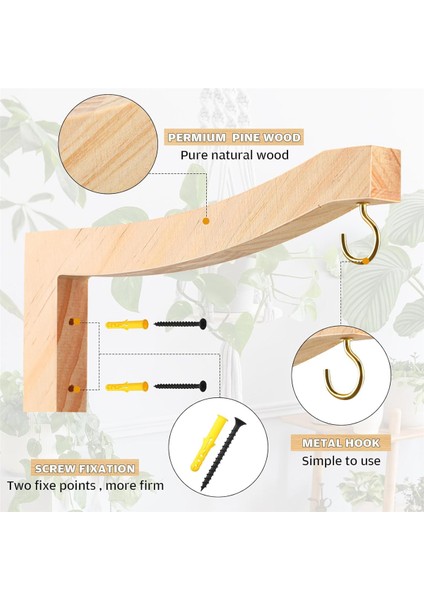 PERMIUM PINE WOOD
Pure natural wood

METAL HOOK
Simple to use

SCREW FIXATION
Two fixe points , more firm