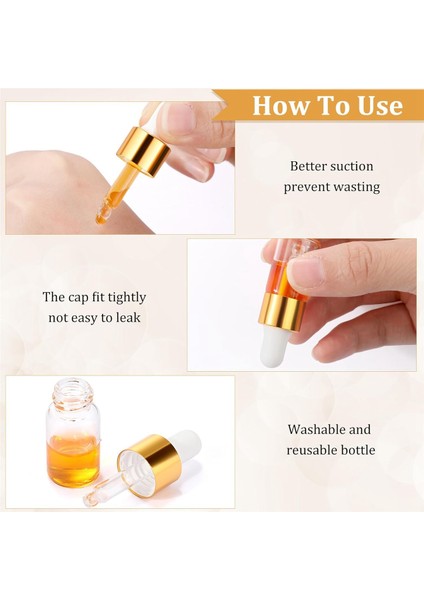 How To Use

Better suction prevent wasting

The cap fit tightly not easy to leak

Washable and reusable bottle