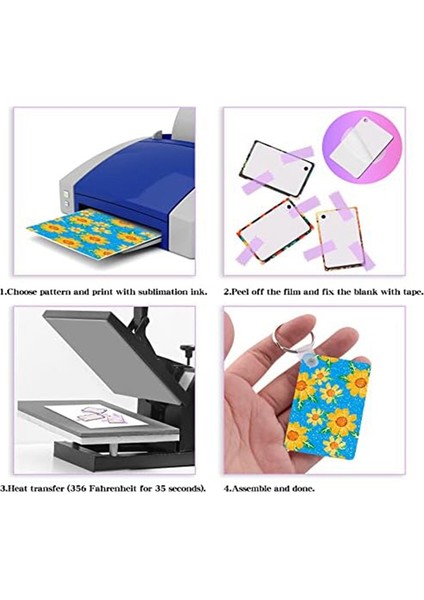 1.Choose pattern and print with sublimation ink.

2.Peel off the film and fix the blank with tape.

3.Heat transfer (356 Fahrenheit for 35 seconds).

4.Assemble and done.