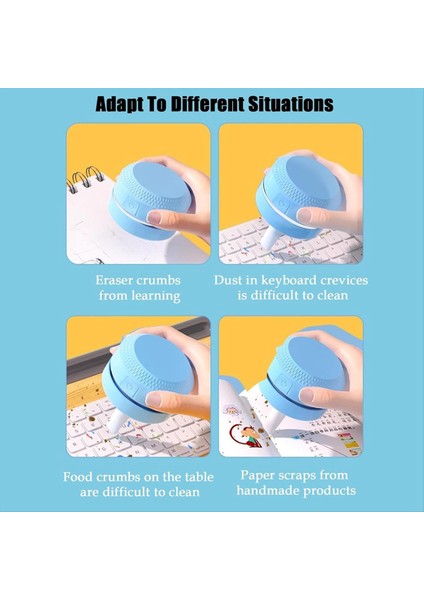 Adapt To Different Situations

Eraser crumbs from learning

Dust in keyboard crevices is difficult to clean

Food crumbs on the table are difficult to clean

Paper scraps from handmade products