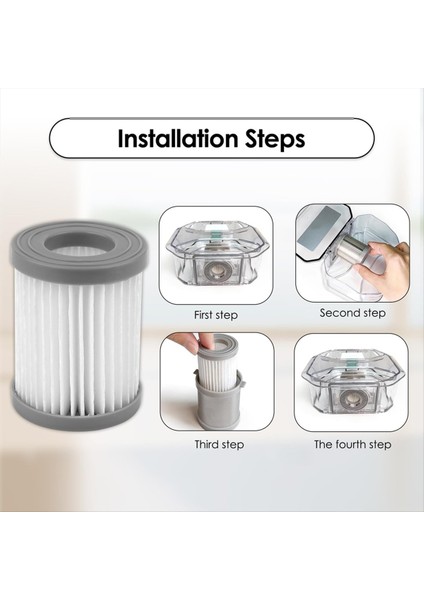 Installation Steps

First step

Second step

Third step

The fourth step