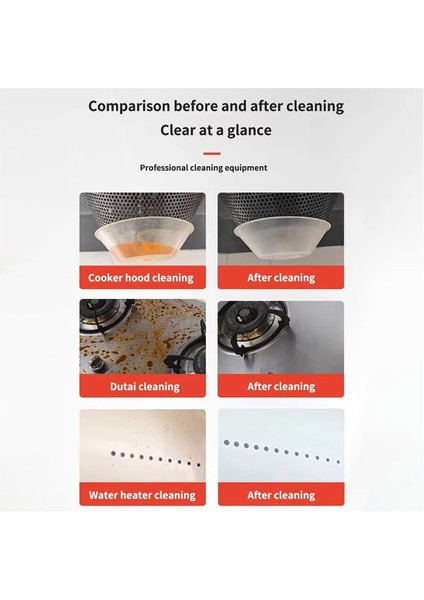 Comparison before and after cleaning
Clear at a glance

Professional cleaning equipment

Cooker hood cleaning

After cleaning

Dutai cleaning

After cleaning

Water heater cleaning

After cleaning