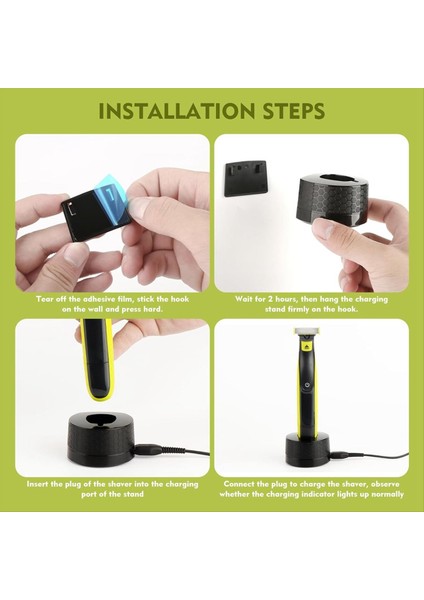 INSTALLATION STEPS

Tear off the adhesive film, stick the hook on the wall and press hard.

Wait for 2 hours, then hang the charging stand firmly on the hook.

Insert the plug of the shaver into the charging port of the stand

Connect the plug to charge the shaver, observe whether the charging indicator lights up normally