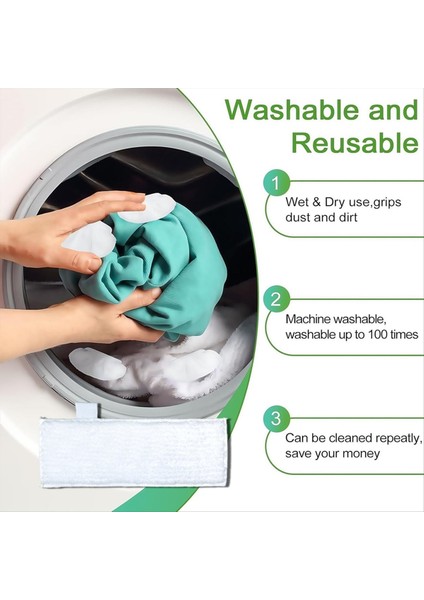 Washable and Reusable

1

Wet & Dry use,grips dust and dirt

2

Machine washable, washable up to 100 times

3

Can be cleaned repeatly, save your money