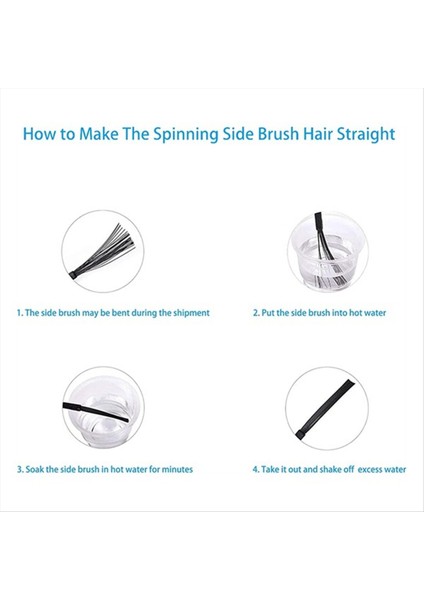 How to Make The Spinning Side Brush Hair Straight

1. The side brush may be bent during the shipment

2. Put the side brush into hot water

3. Soak the side brush in hot water for minutes

4. Take it out and shake off excess water